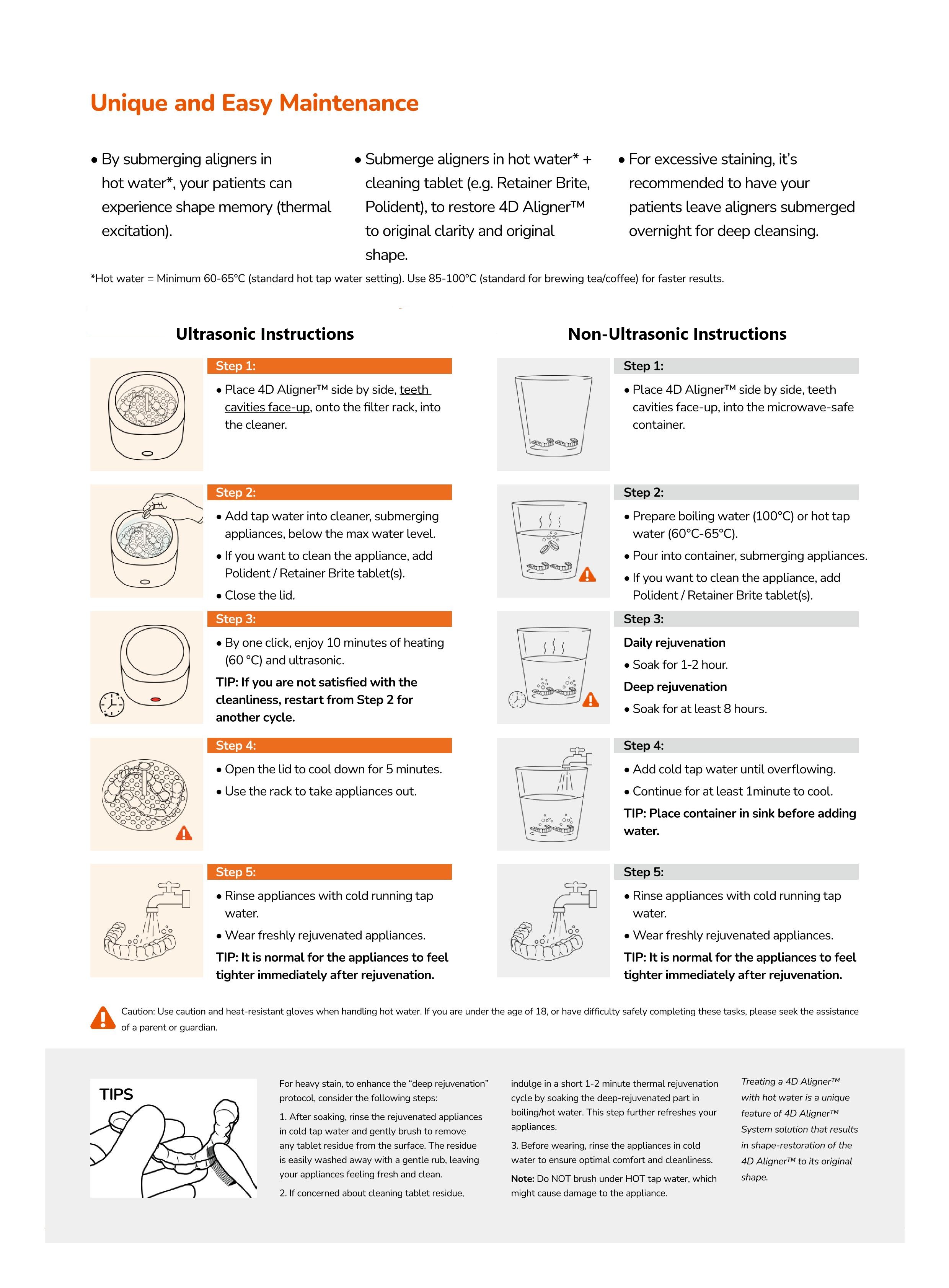 Unique and Easy Maintenance

• By submerging aligners in hot water*, your patients can experience shape memory (thermal excitation).

• Submerge aligners in hot water* + cleaning tablet (e.g. Retainer Brite, Polident), to restore 4D Aligner™ to original clarity and original shape.

• For excessive staining, it's recommended to have your patients leave aligners submerged overnight for deep cleansing.

*Hot water = Minimum 60-65°C (standard hot tap water setting). Use 85-100°C (standard for brewing tea/coffee) for faster results.

Ultrasonic Instructions

Step 1:
• Place 4D Aligner™ side by side, teeth cavities face-up, onto the filter rack, into the cleaner.

Step 2:
• Add tap water into cleaner, submerging appliances, below the max water level.
• If you want to clean the appliance, add Polident / Retainer Brite tablet(s).
• Close the lid.

Step 3:
• By one click, enjoy 10 minutes of heating (60 °C) and ultrasonic.
TIP: If you are not satisfied with the cleanliness, restart from Step 2 for another cycle.

Step 4:
• Open the lid to cool down for 5 minutes.
• Use the rack to take appliances out.

Step 5:
• Rinse appliances with cold running tap water.
• Wear freshly rejuvenated appliances.
TIP: It is normal for the appliances to feel tighter immediately after rejuvenation.

Non-Ultrasonic Instructions

Step 1:
• Place 4D Aligner™ side by side, teeth cavities face-up, into the microwave-safe container.

Step 2:
• Prepare boiling water (100°C) or hot tap water (60°C-65°C).
• Pour into container, submerging appliances.
• If you want to clean the appliance, add Polident / Retainer Brite tablet(s).

Step 3:
Daily rejuvenation
• Soak for 1-2 hour.
Deep rejuvenation
• Soak for at least 8 hours.

Step 4:
• Add cold tap water until overflowing.
• Continue for at least 1minute to cool.
TIP: Place container in sink before adding water.

Step 5:
• Rinse appliances with cold running tap water.
• Wear freshly rejuvenated appliances.
TIP: It is normal for the appliances to feel tighter immediately after rejuvenation.

Caution: Use caution and heat-resistant gloves when handling hot water. If you are under the age of 18, or have difficulty safely completing these tasks, please seek the assistance of a parent or guardian.

TIPS

For heavy stain, to enhance the "deep rejuvenation" protocol, consider the following steps:

1. After soaking, rinse the rejuvenated appliances in cold tap water and gently brush to remove any tablet residue from the surface. The residue is easily washed away with a gentle rub, leaving your appliances feeling fresh and clean.

2. If concerned about cleaning tablet residue, indulge in a short 1-2 minute thermal rejuvenation cycle by soaking the deep-rejuvenated part in boiling/hot water. This step further refreshes your appliances.

3. Before wearing, rinse the appliances in cold water to ensure optimal comfort and cleanliness.

Note: Do NOT brush under HOT tap water, which might cause damage to the appliance.

Treating a 4D Aligner™ with hot water is a unique feature of 4D Aligner™ System solution that results in shape-restoration of the 4D Aligner™ to its original shape.